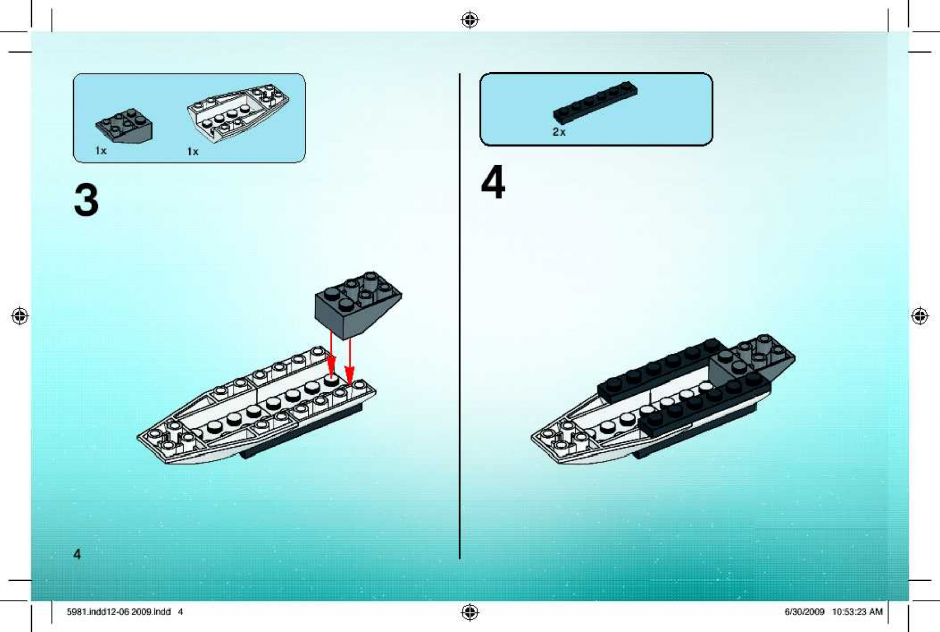 1x

1x

3

2x

4

4

5981.indd12-06 2009.indd 4

6/30/2009 10:53:23 AM