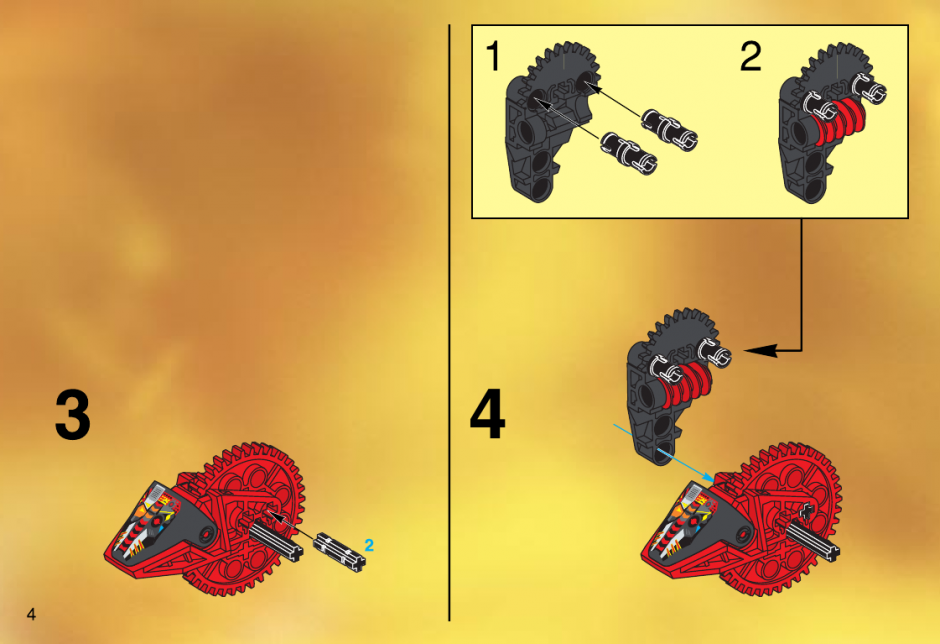 3

2

4

1

2

4