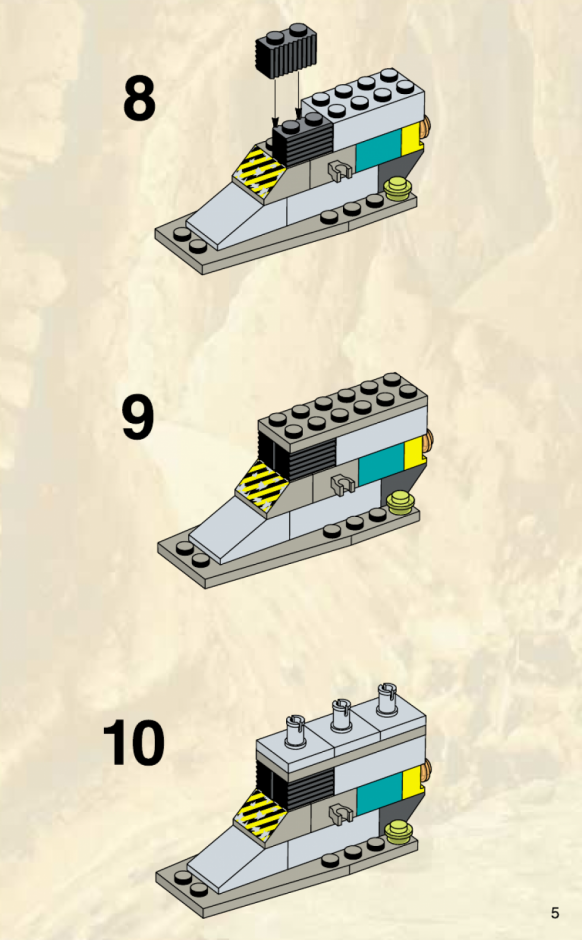 8

9

10

5