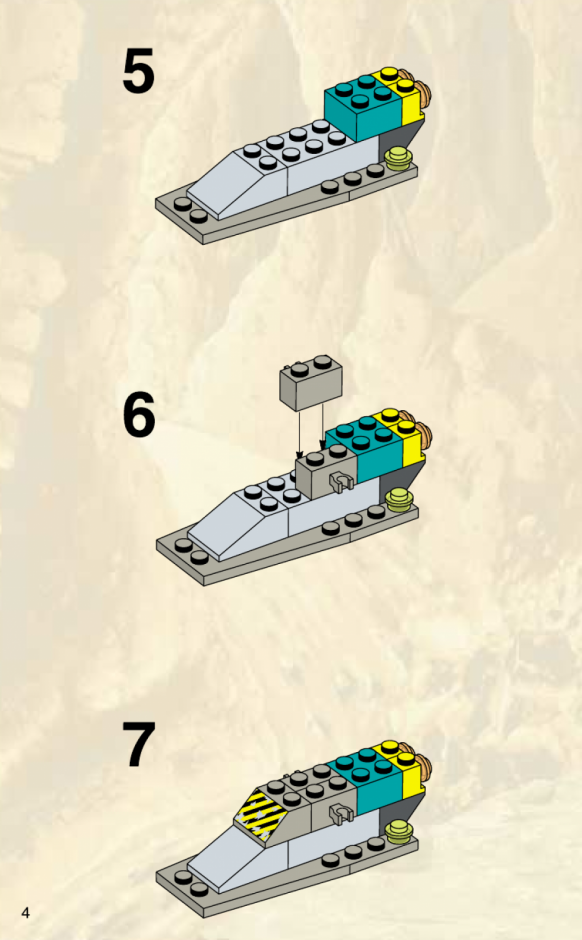 5

6

7

4