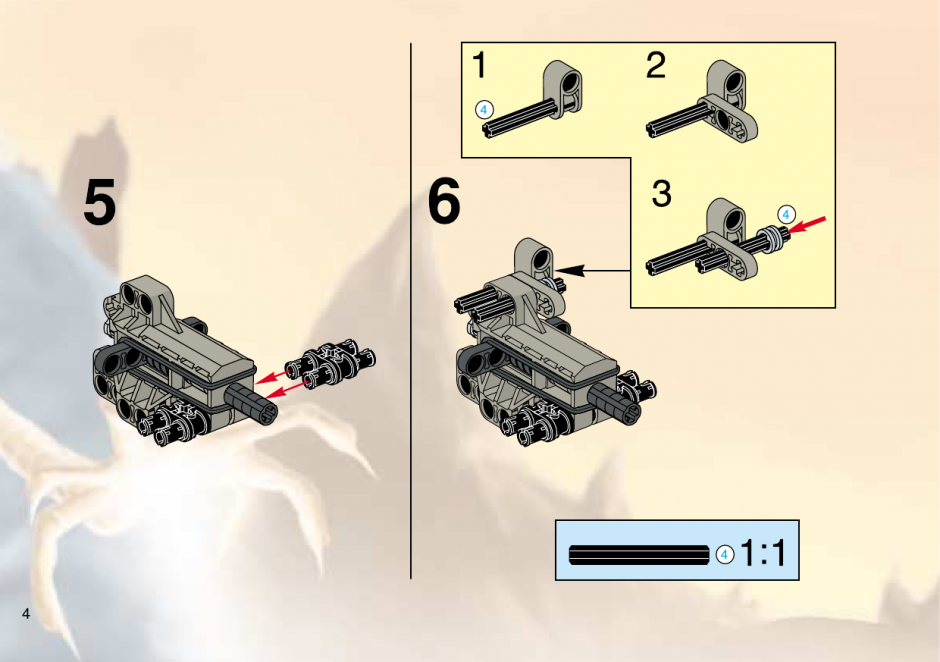 5

6

1
4

2

3
4

4 1:1

4