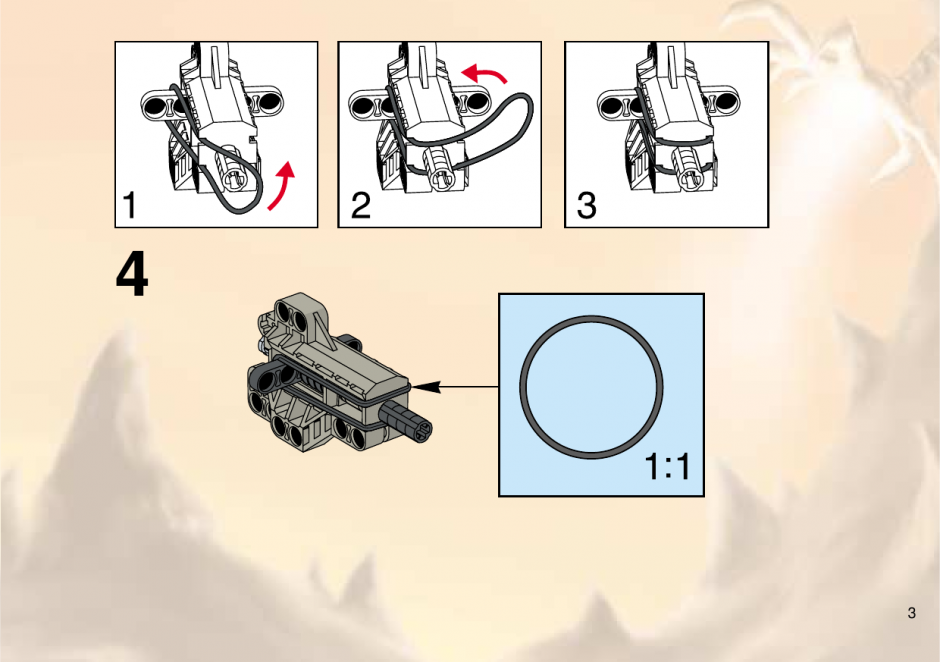 1

2

3

4

1:1

3