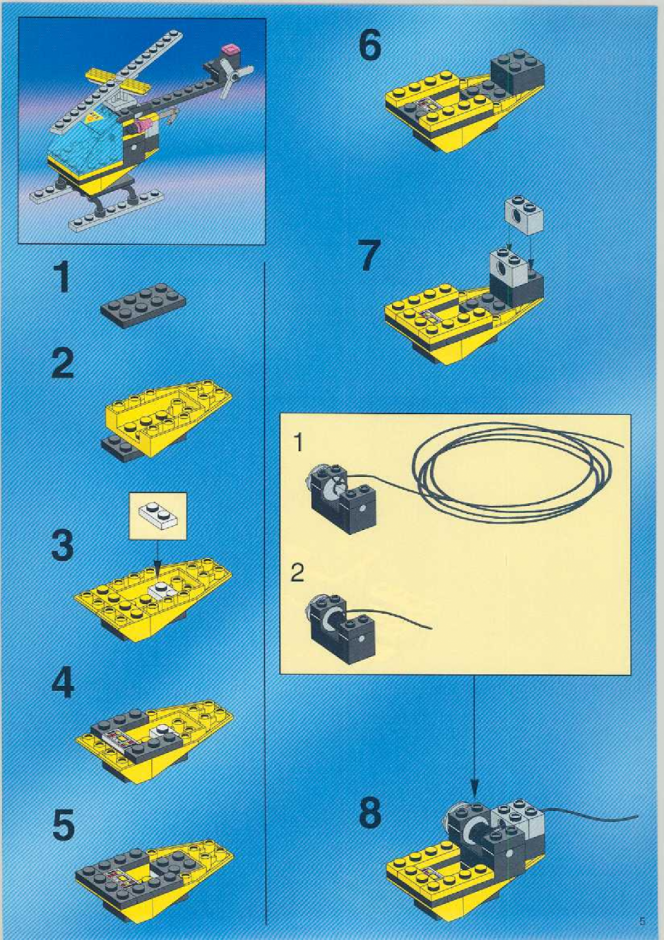 1

2

3

4

5

6

7

1

2

8

5