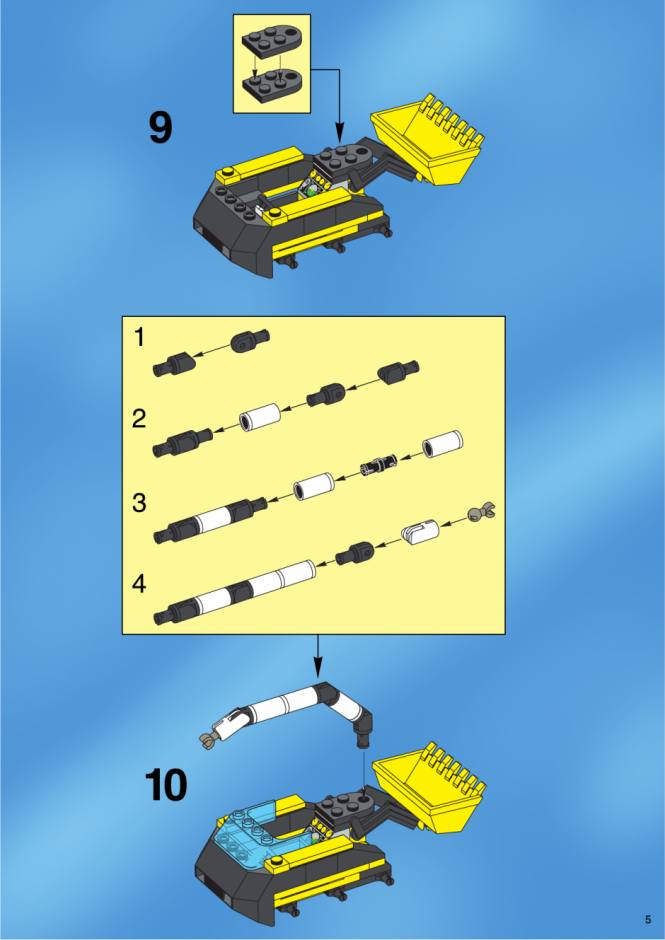 9

1

2

3

4

10

5