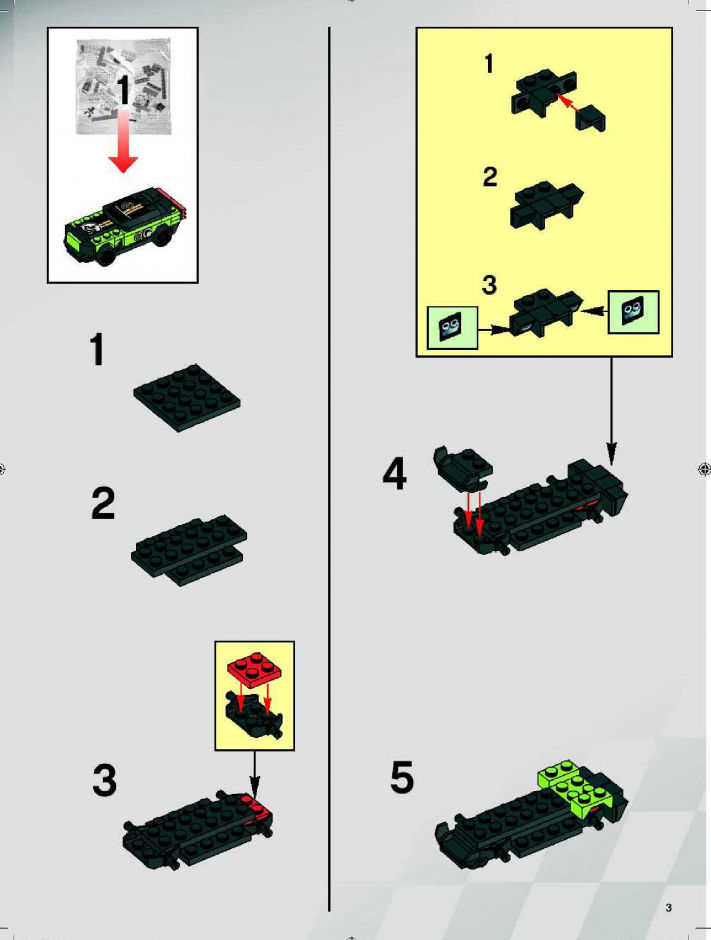 1

1

2

3

1

2

3

4

5

3