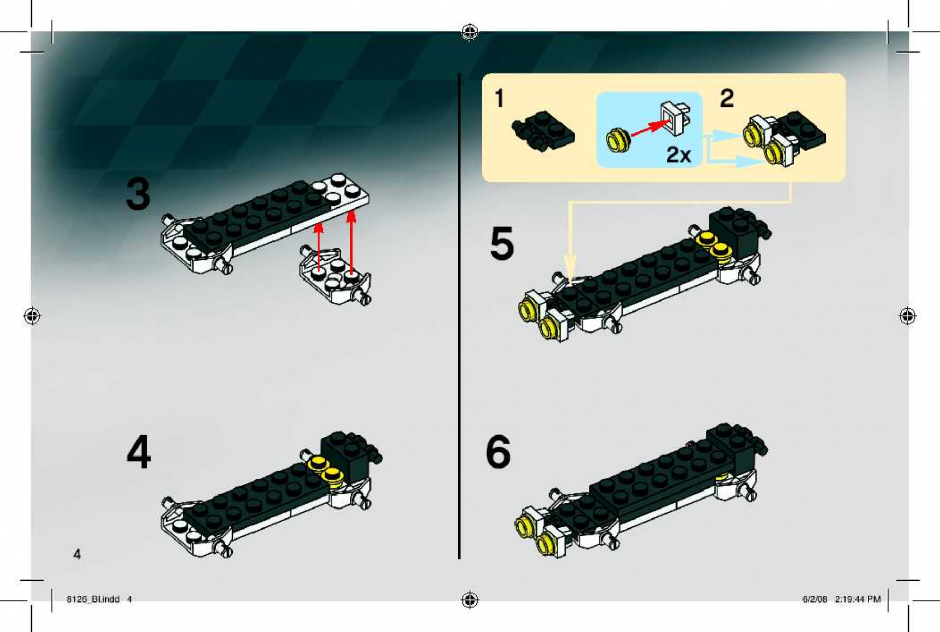 3

4

4

1

2x

2

5

6

8126_BI.indd 4

6/2/08 2:19:44 PM