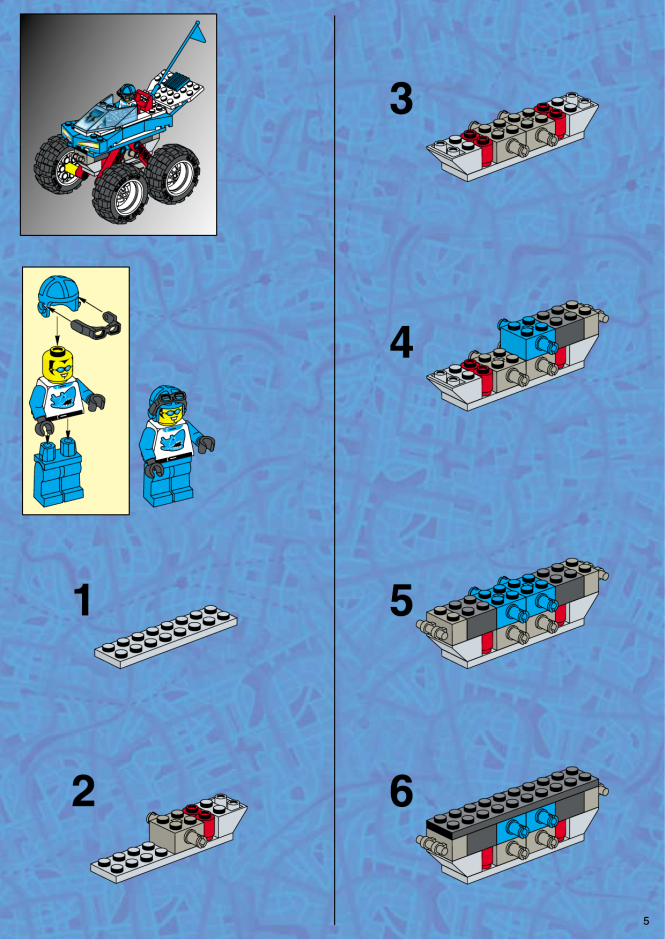 1

2

3

4

5

6

5