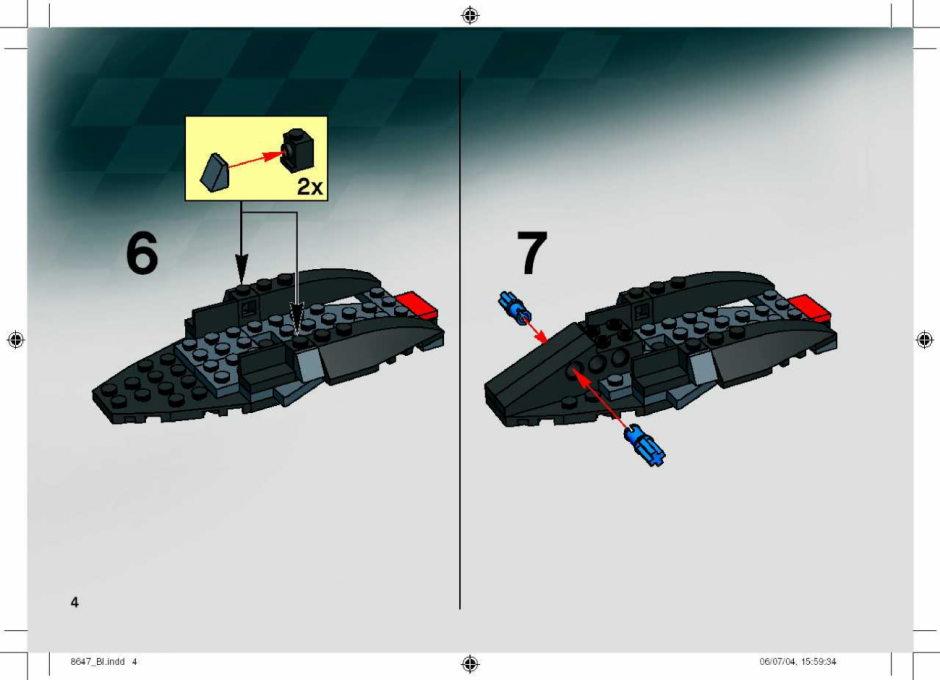 2x

6

7

4

8647_BI.indd 4

06/07/04, 15:59:34