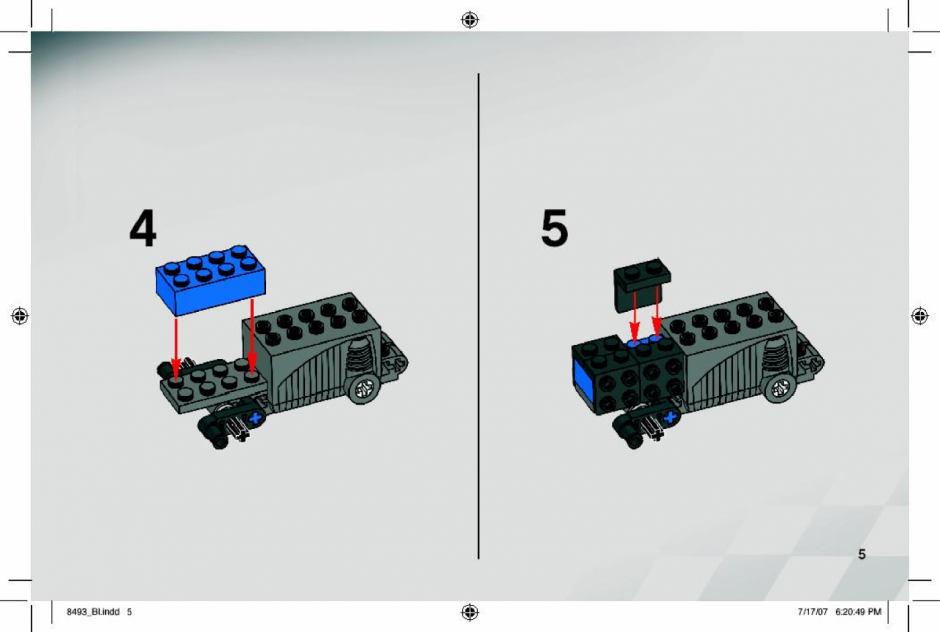 4

5

5

8493_BI.indd 5

7/17/07 6:20:49 PM