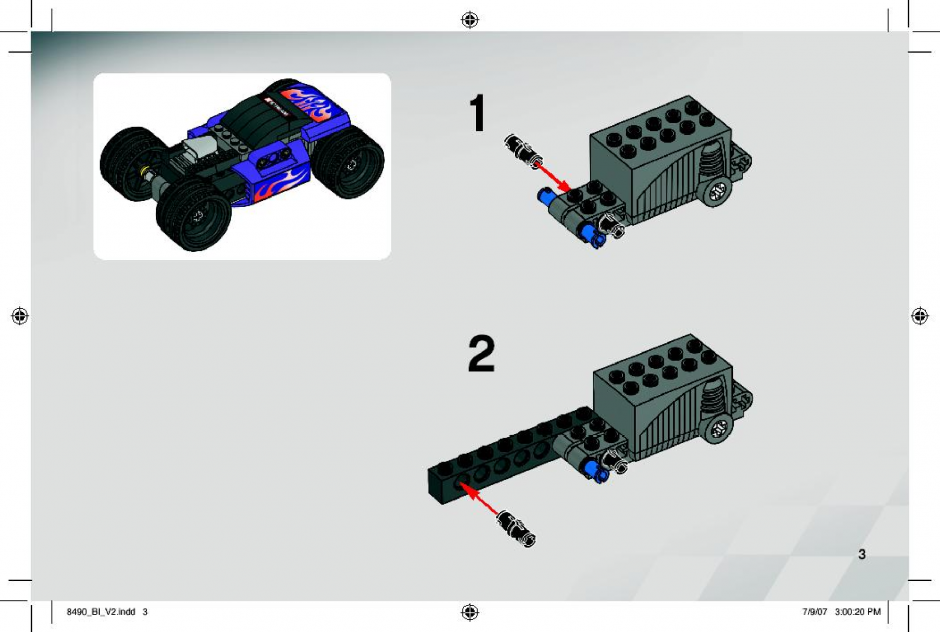 1

2

3

8490_BI_V2.indd 3

7/9/07 3:00:20 PM