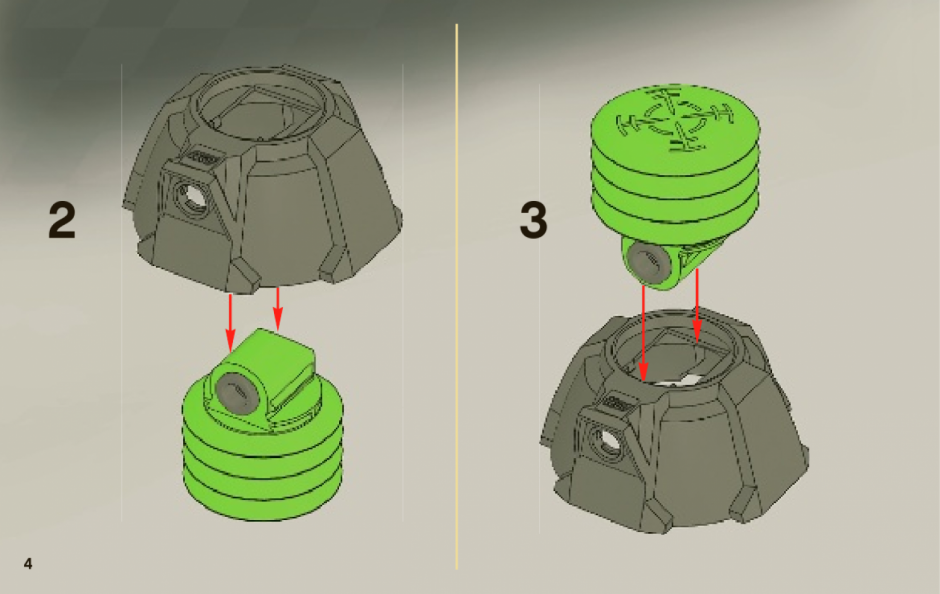 2

3

4