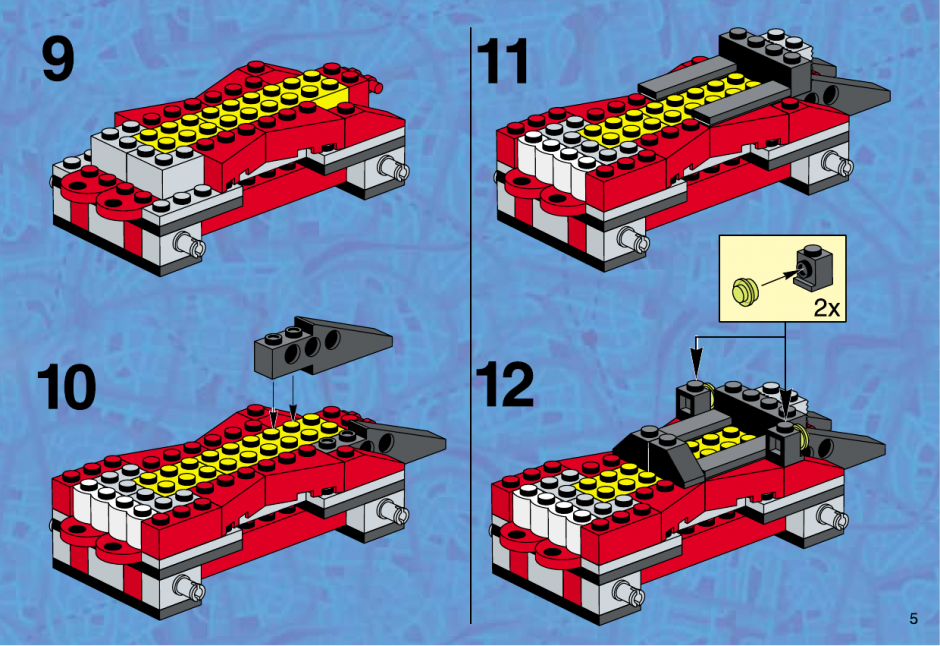 9

10

11

2x

12

5