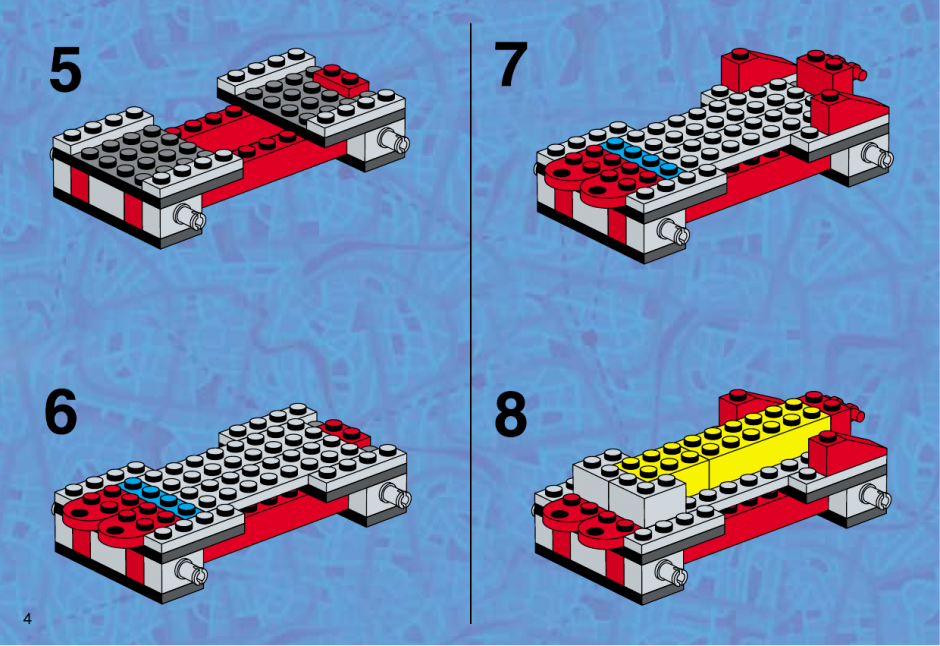 5

6

4

7

8