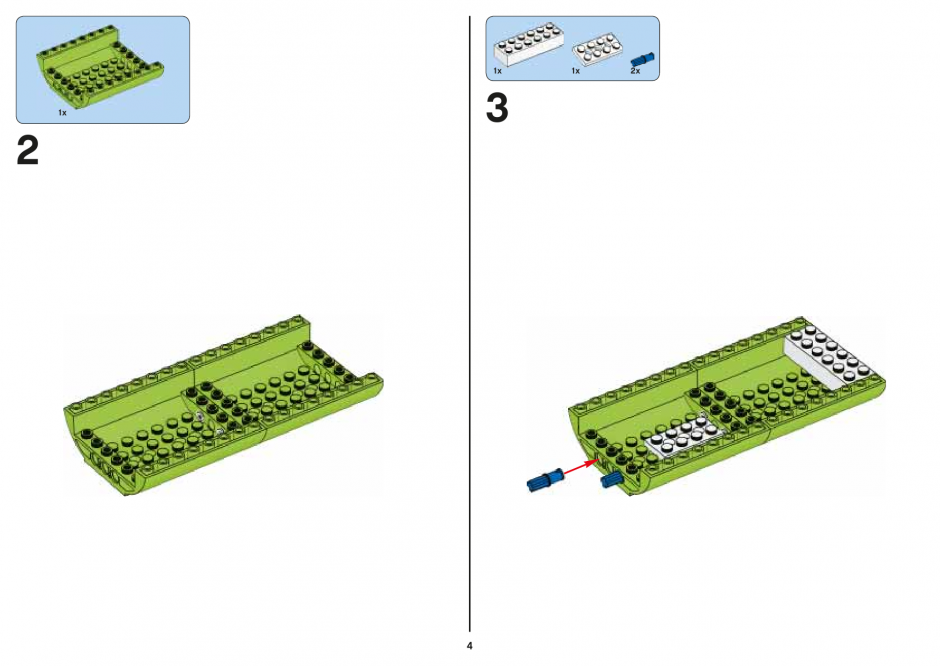 1x

2

1x 1x 2x

3

4