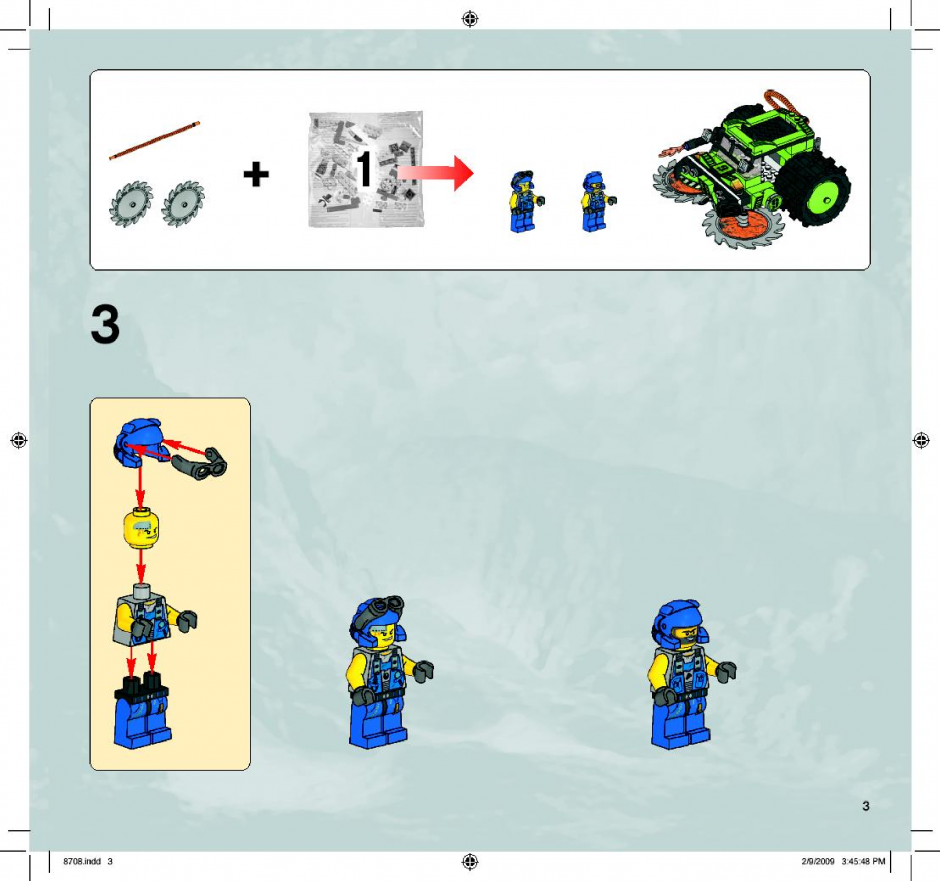 + 1

3

3

8708.indd 3

2/9/2009 3:45:48 PM