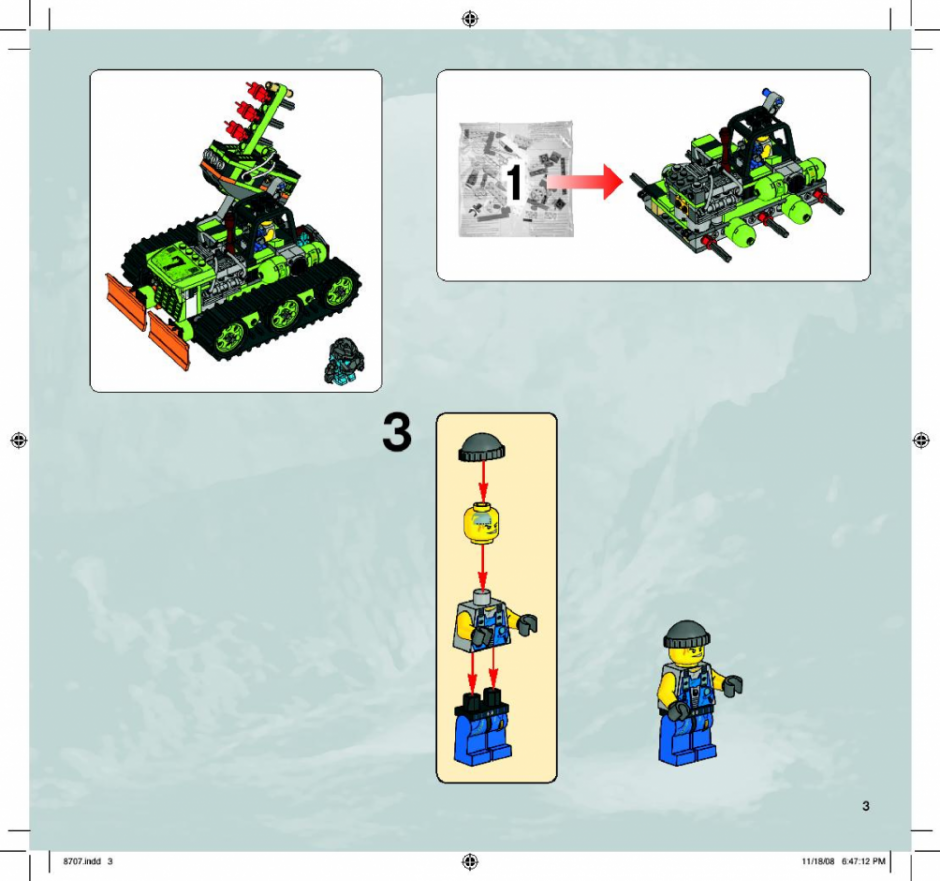 7

1

3

3

8707.indd 3

11/18/08 6:47:12 PM