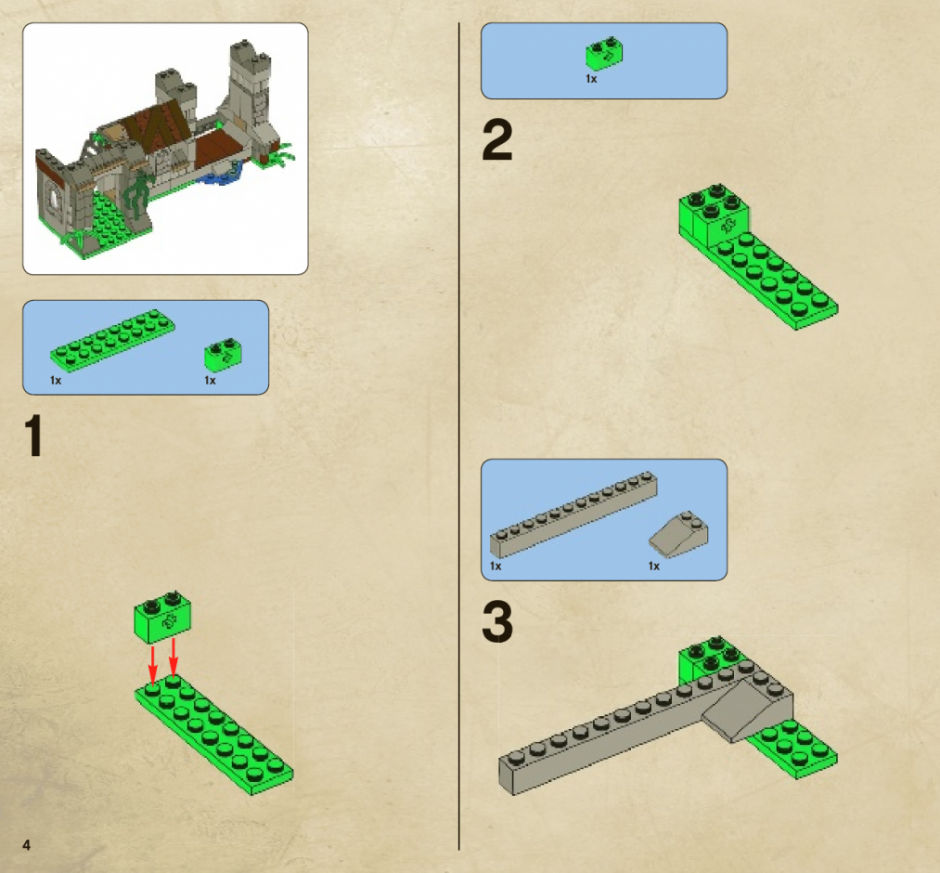 1x

1x

1

4

1x

2

1x

1x

3