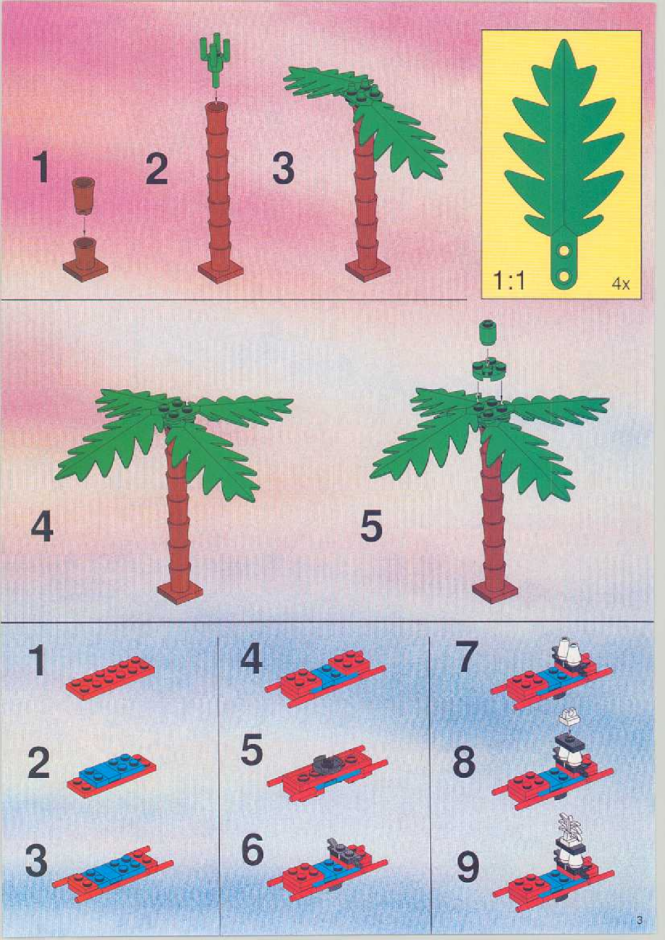 1
2
3
1:1
4x
4
5
1
2
3
4
5
6
7
8
9
3