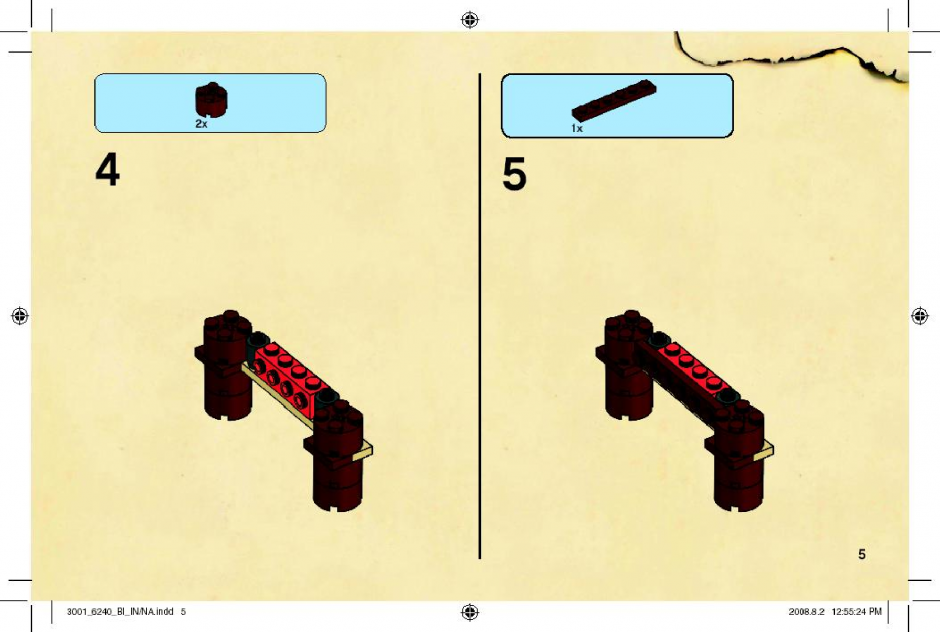 2x

4

1x

5

5

3001_6240_BI_IN/NA.indd 5

2008.8.2 12:55:24 PM