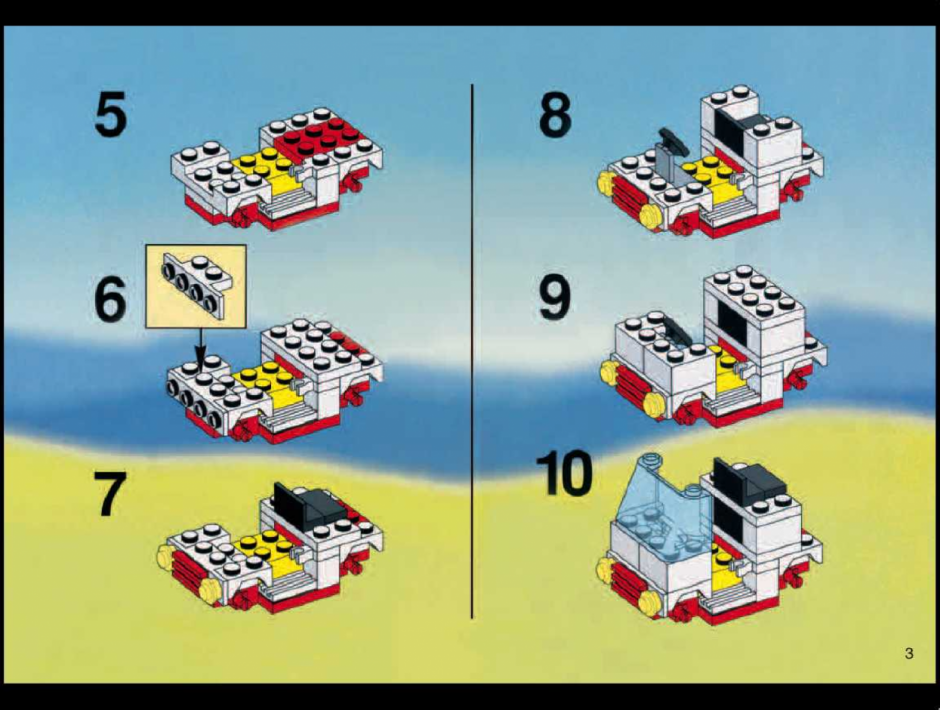 5

6

7

8

9

10

3