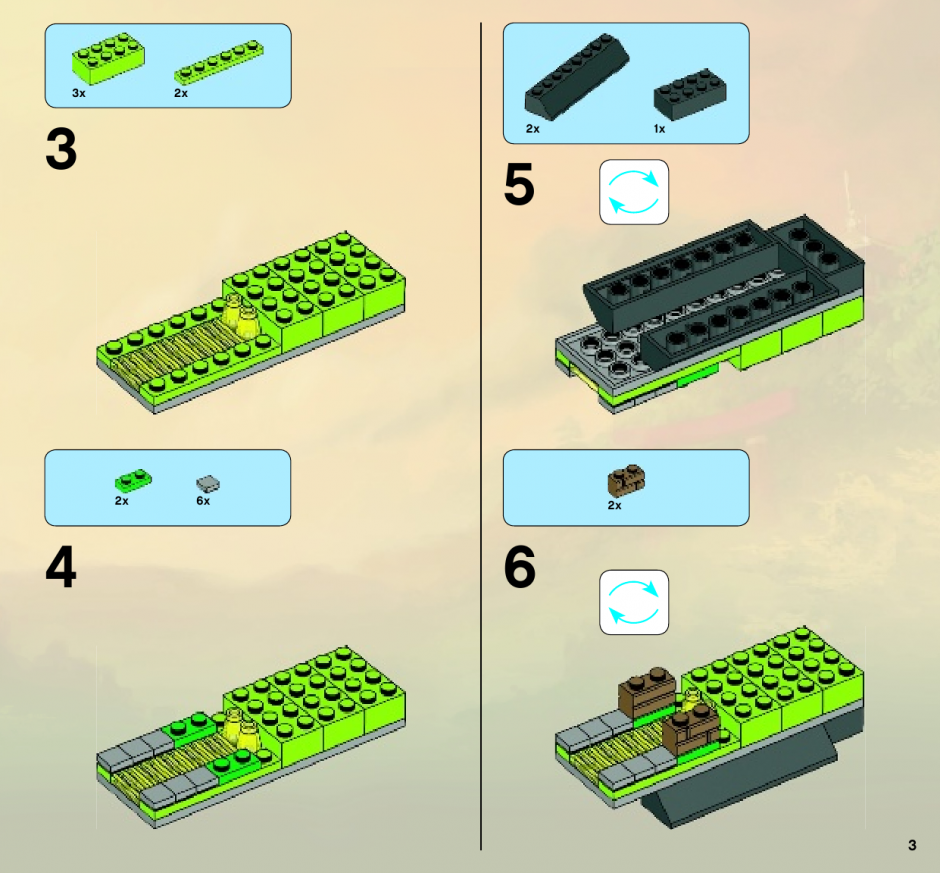 3x
2x

3

2x
6x

4

2x
1x

5

2x

6

3