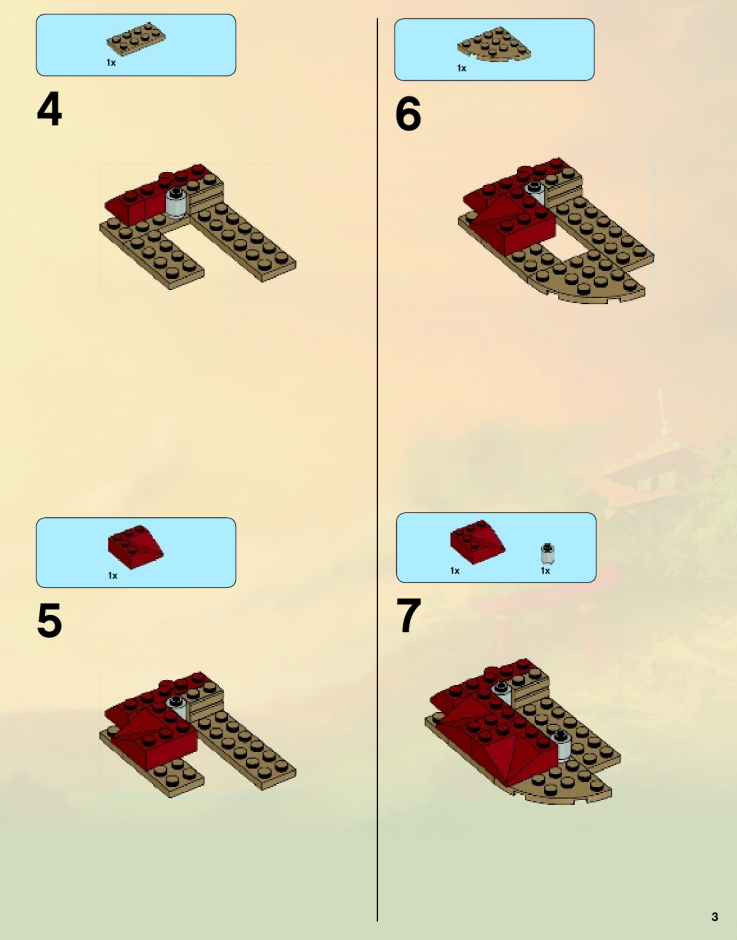 1x

4

1x

5

1x

6

1x

1x

7

3