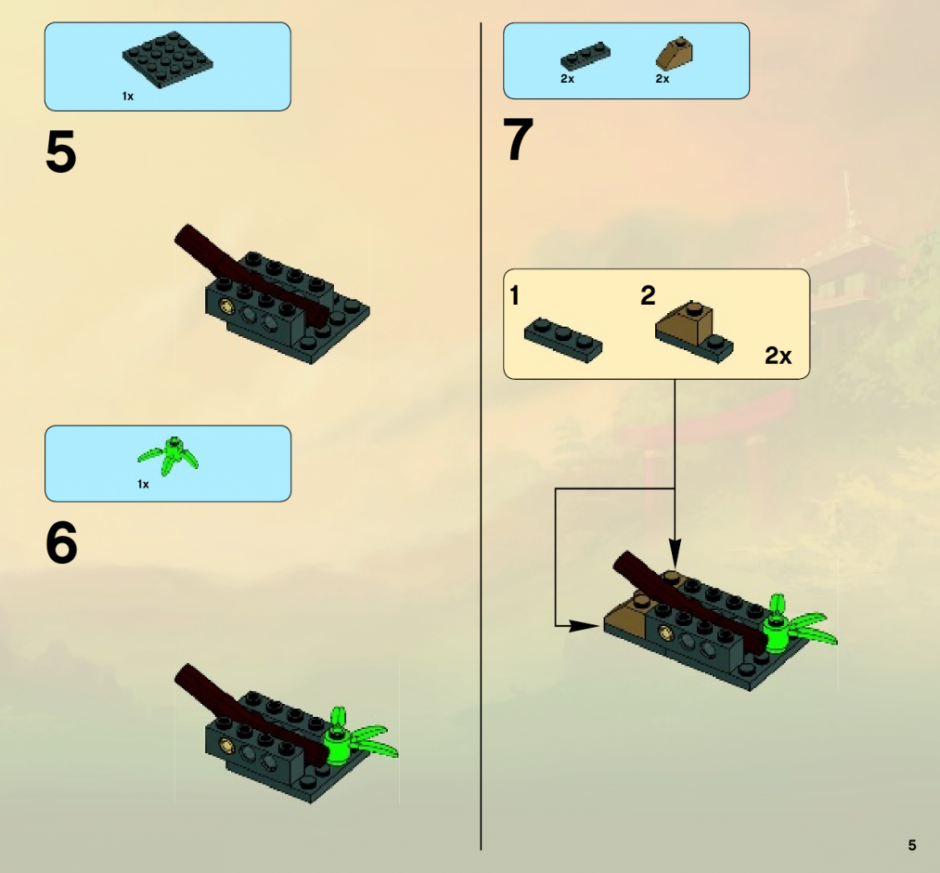 1x

5

1x

6

2x 2x

7

1

2

2x

5