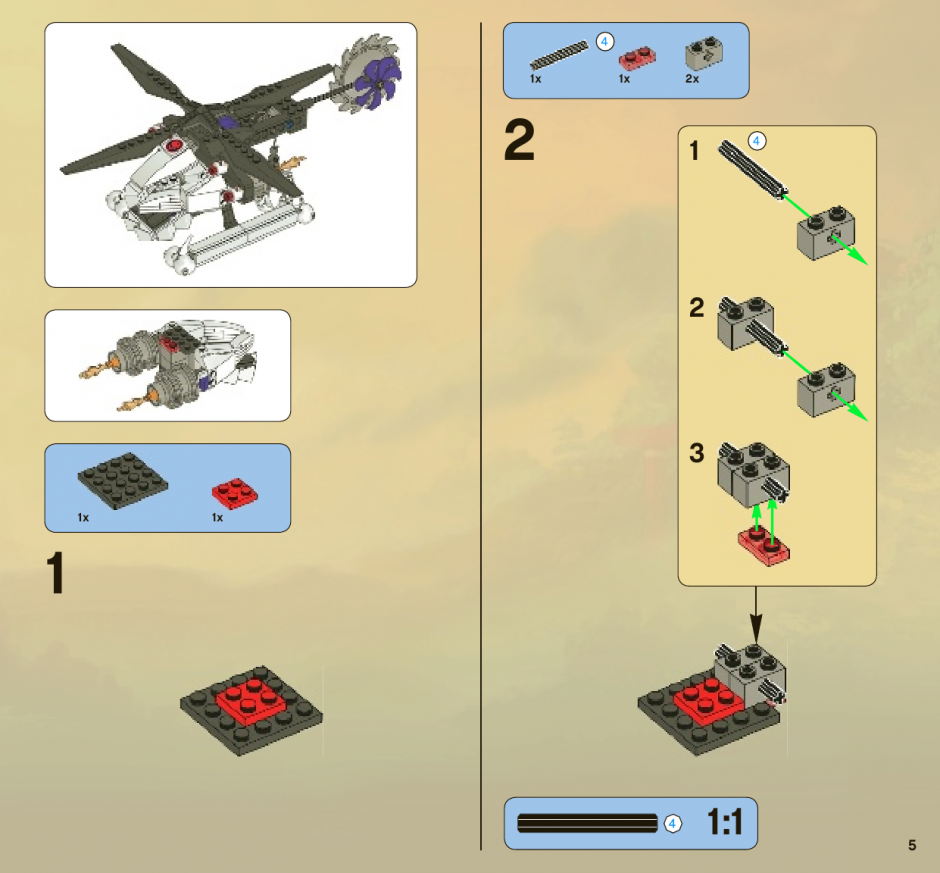 1x

1x

1

4

1x

1x

2x

2

1

4

2

3

4

1:1

5