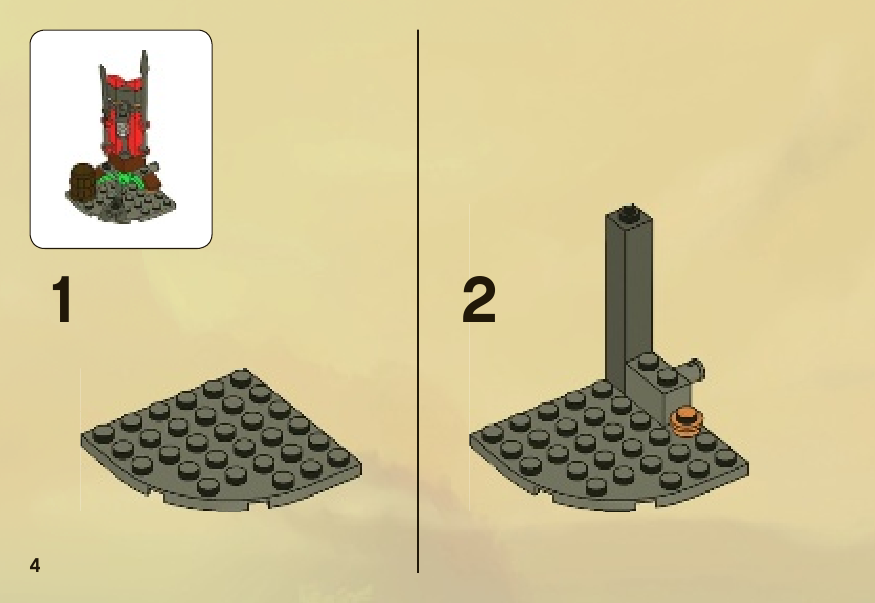 1

2

4