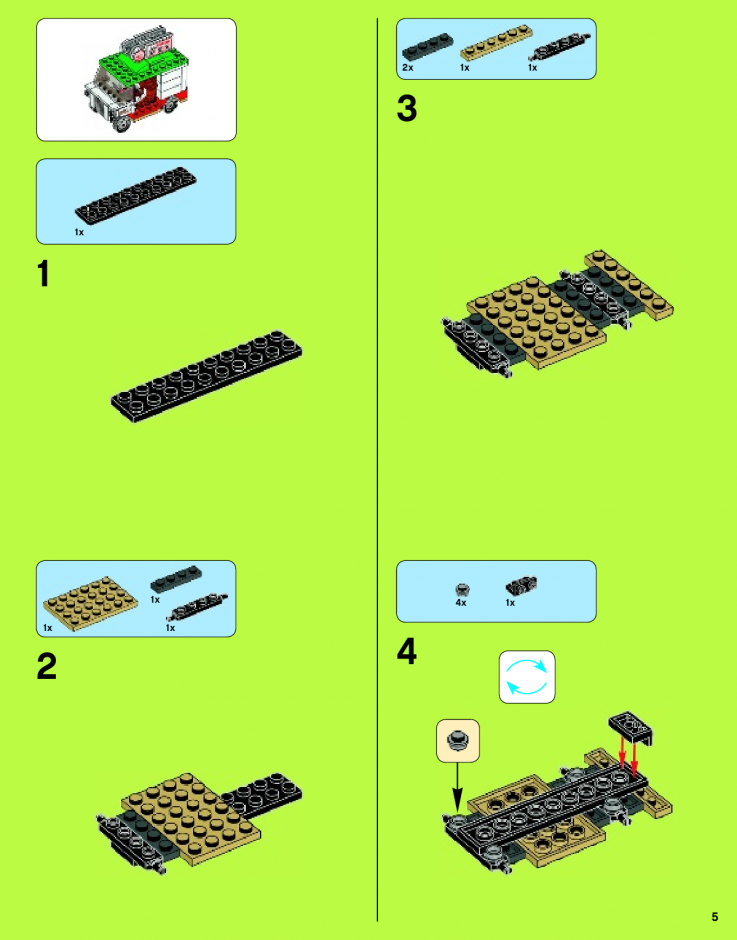 1x

1

1x

1x

1x

2

2x

1x

1x

3

4x

1x

4

5