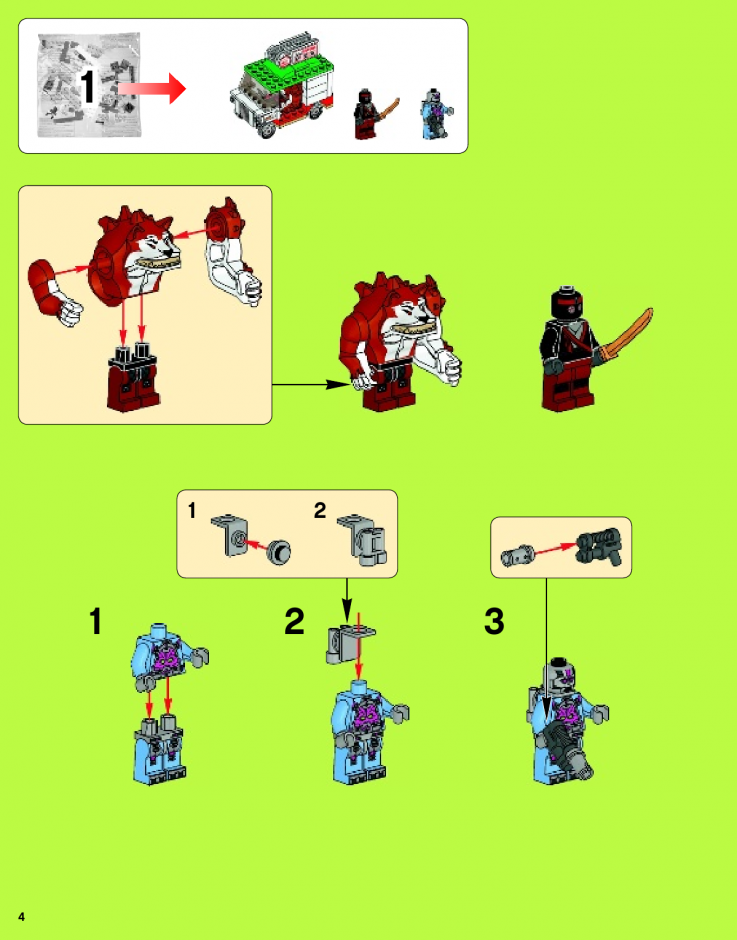 1

1

2

1

2

3

4