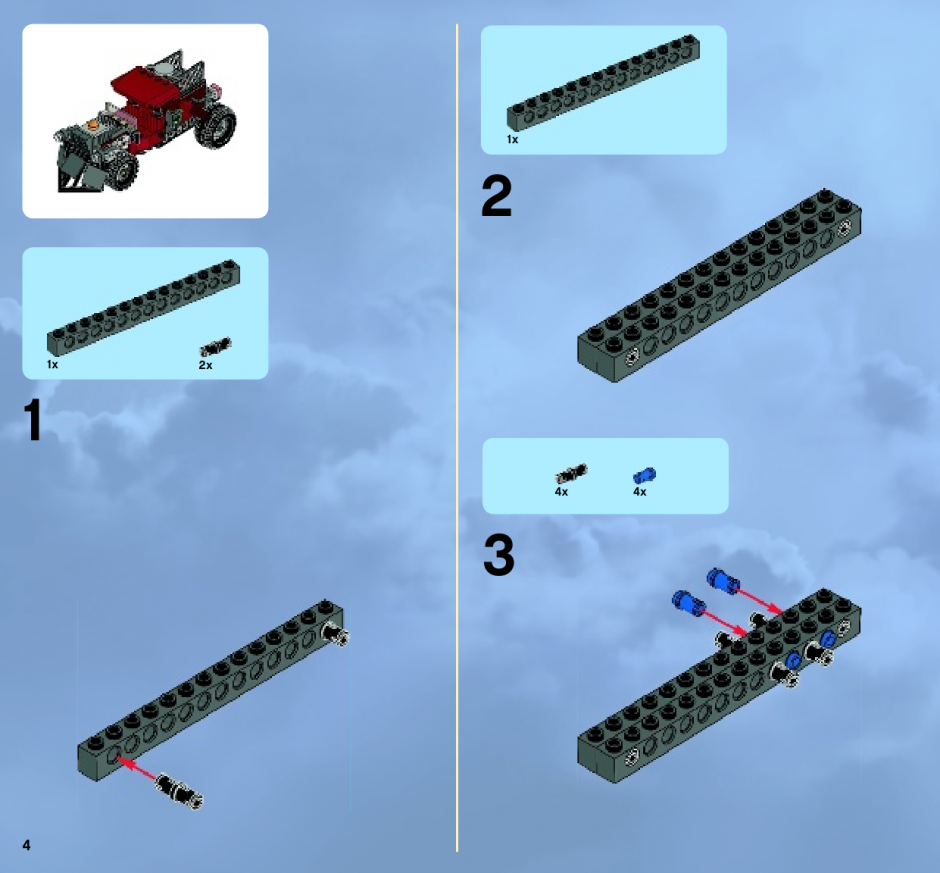 1x
2x

1

4

1x

2

4x
4x

3