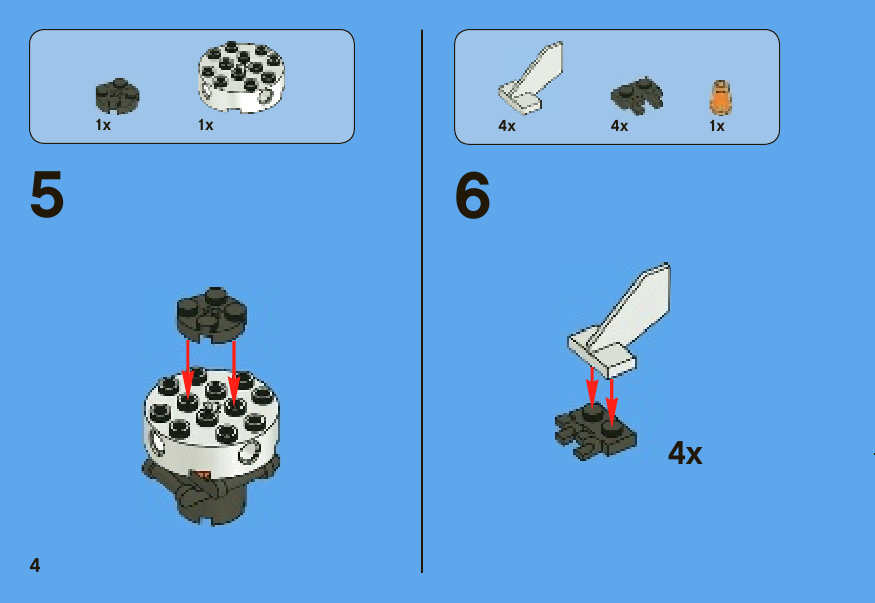 1x 1x

5

4

4x 4x 1x

6

4x