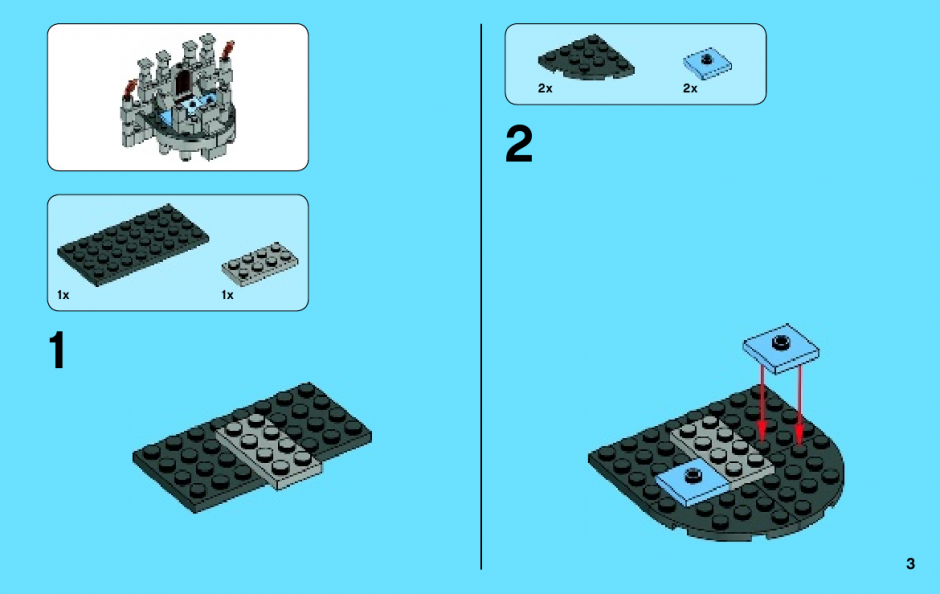 1x

1x

1

2x

2x

2

3