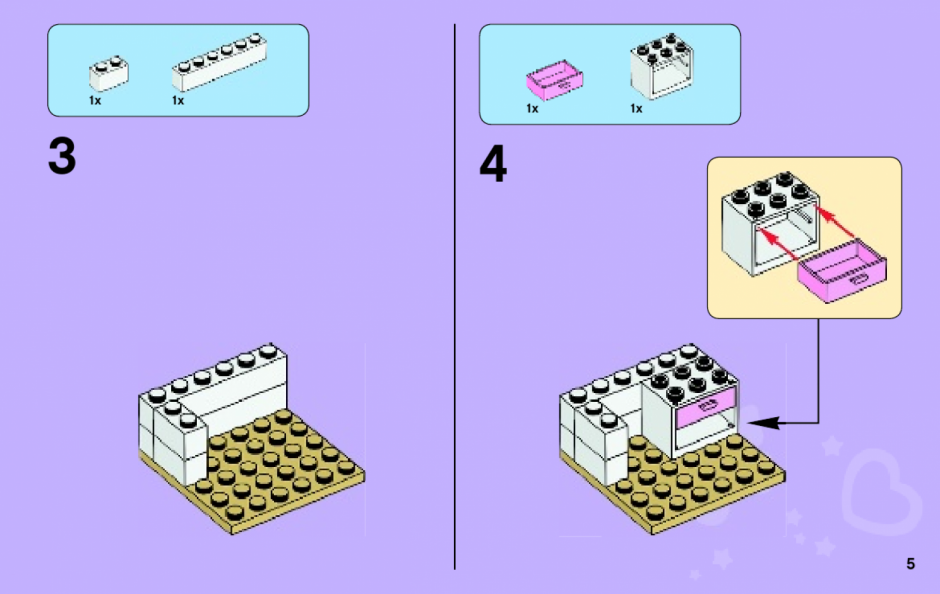 1x 1x

3

1x 1x

4

5