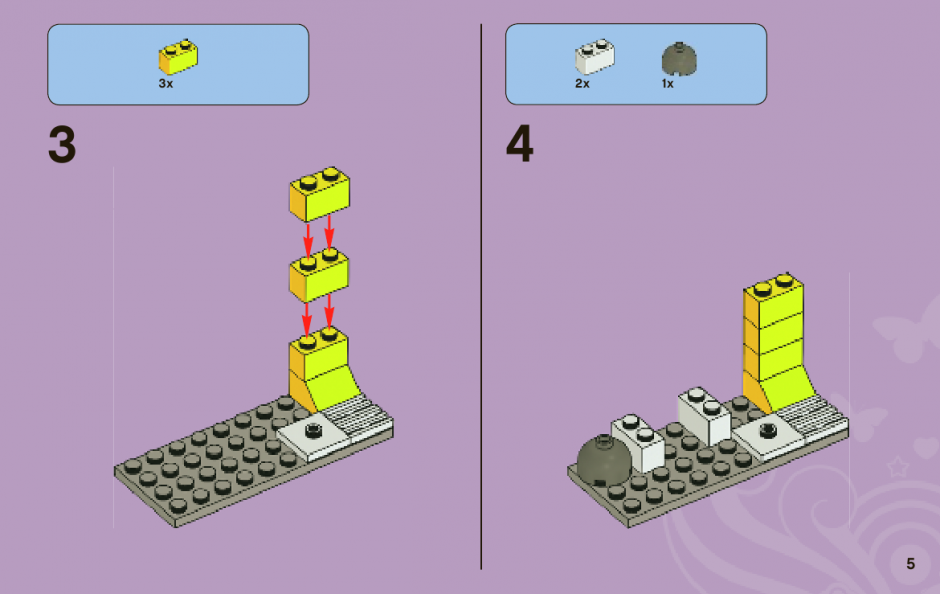 3x

3

2x

1x

4

5