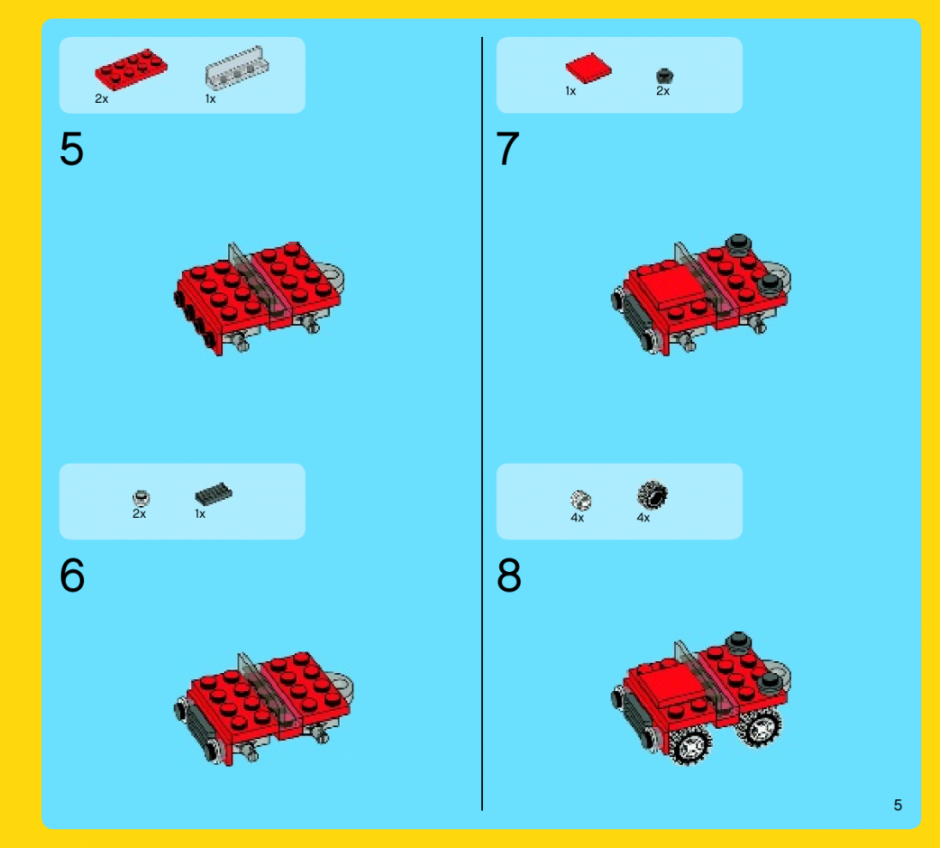 2x 1x

5

2x 1x

6

1x 2x

7

4x 4x

8

5