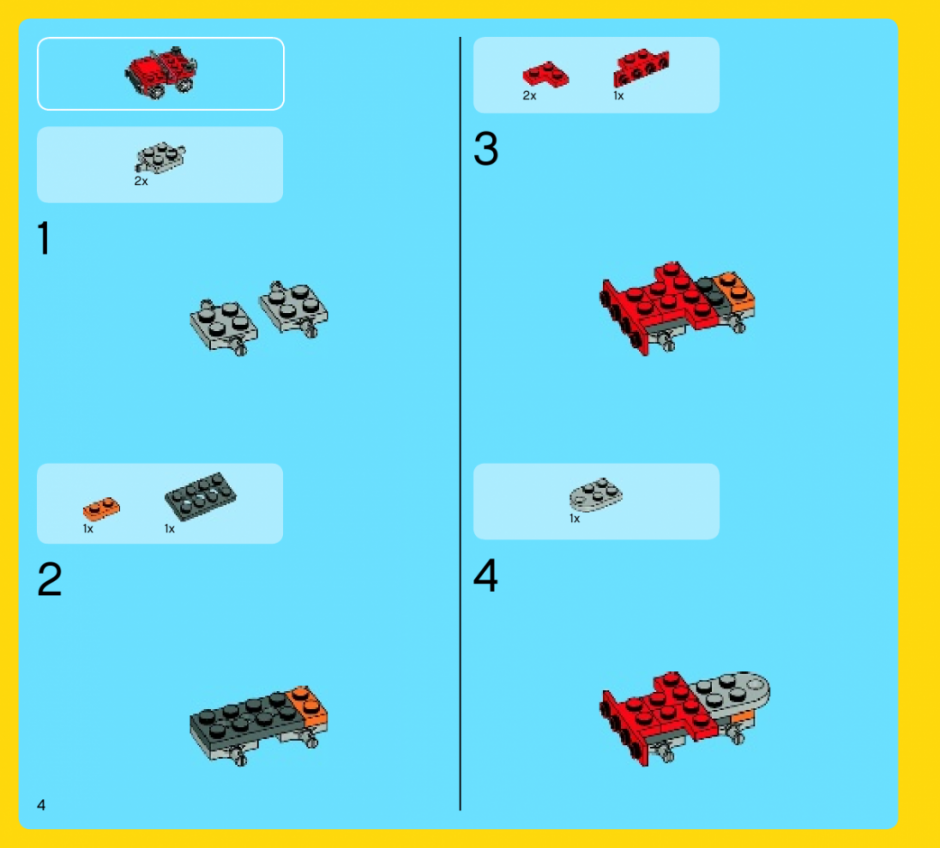 2x

1

1x 1x

2

4

2x 1x

3

1x

4