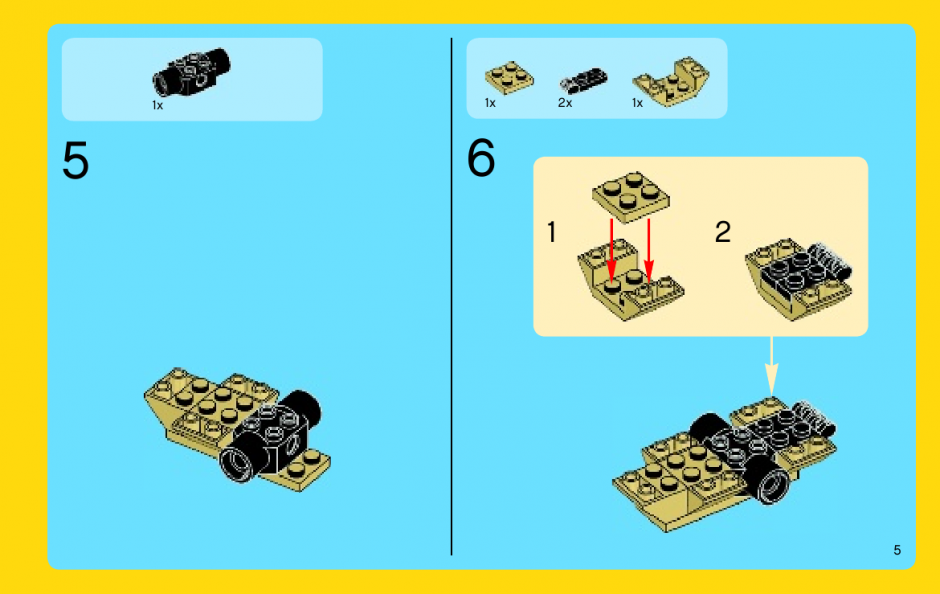 1x

5

1x 2x 1x

6

1

2

5