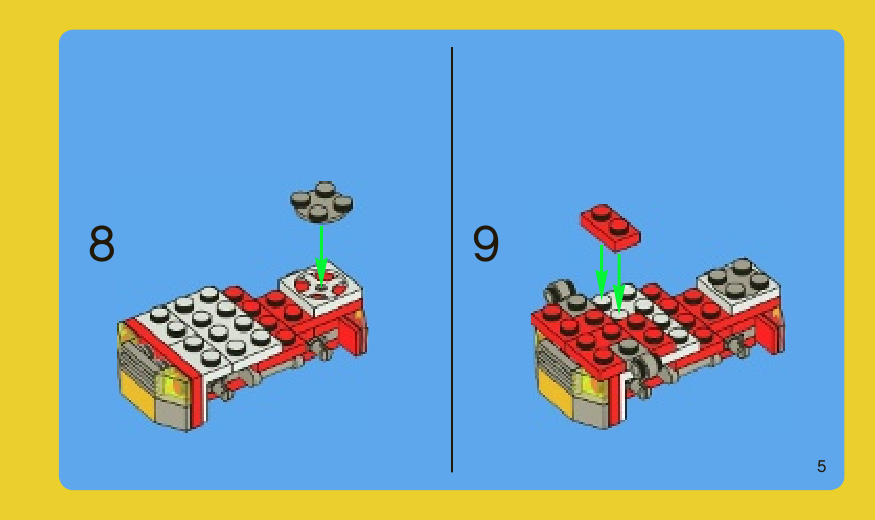 8

9

5