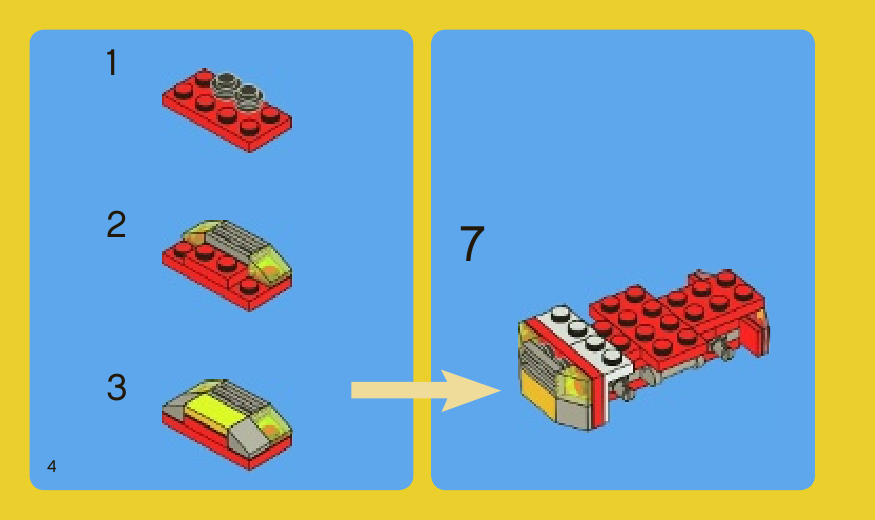 1

2

3

4

7