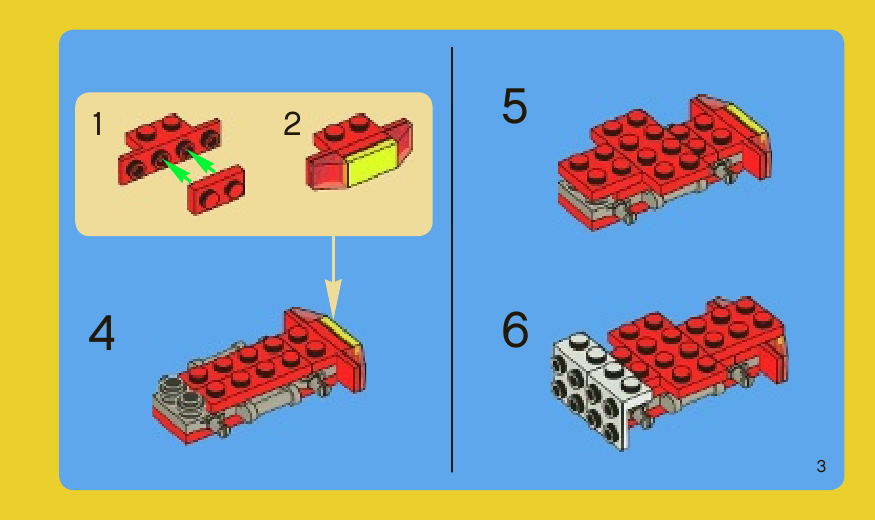 1

2

4

5

6

3