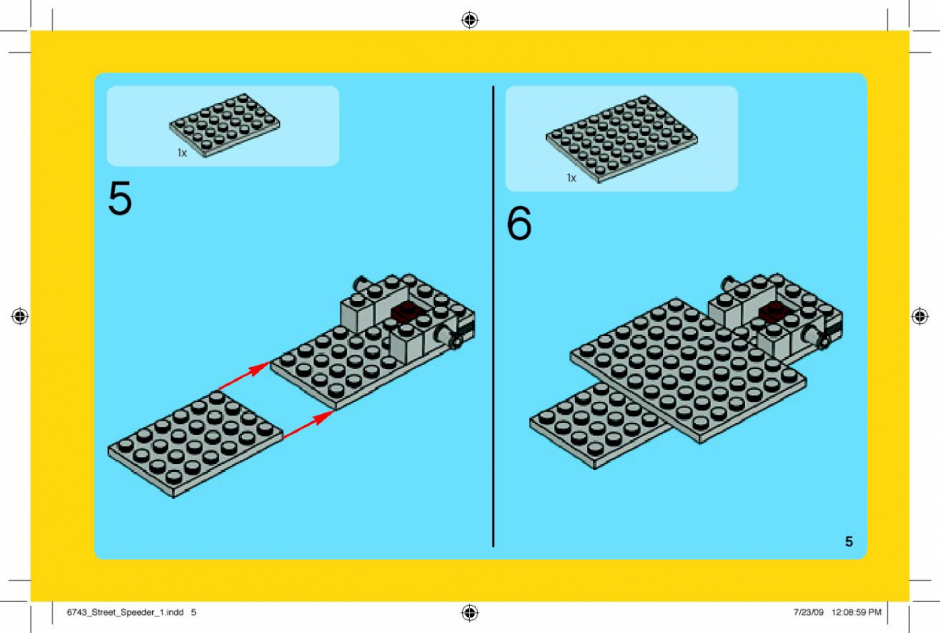 1x

5

1x

6

5

6743_Street_Speeder_1.indd 5

7/23/09 12:08:59 PM