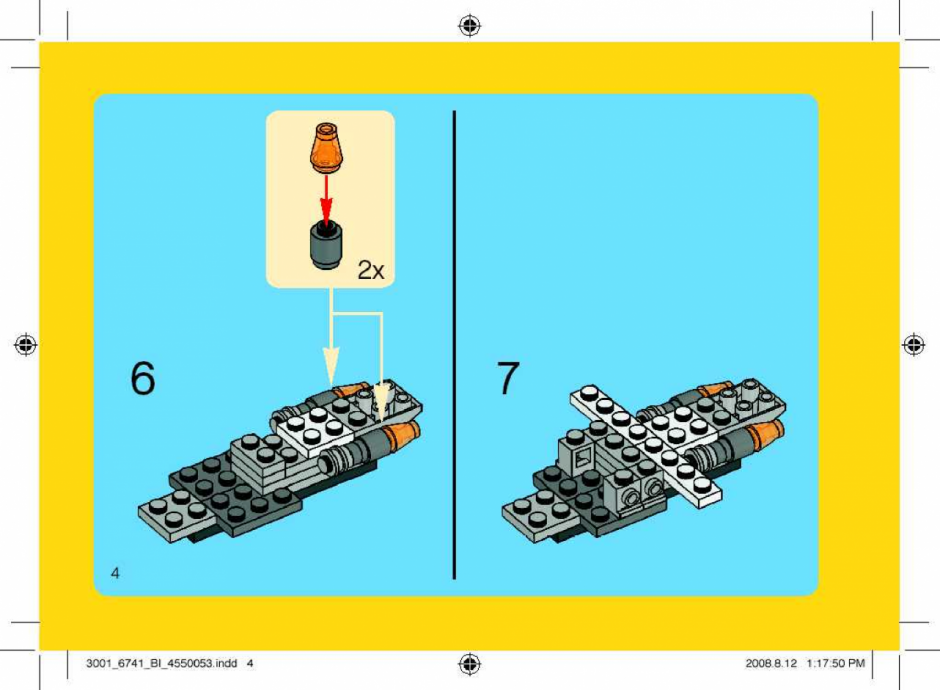 2x

6

7

4

3001_6741_BI_4550053.indd 4

2008.8.12 1:17:50 PM