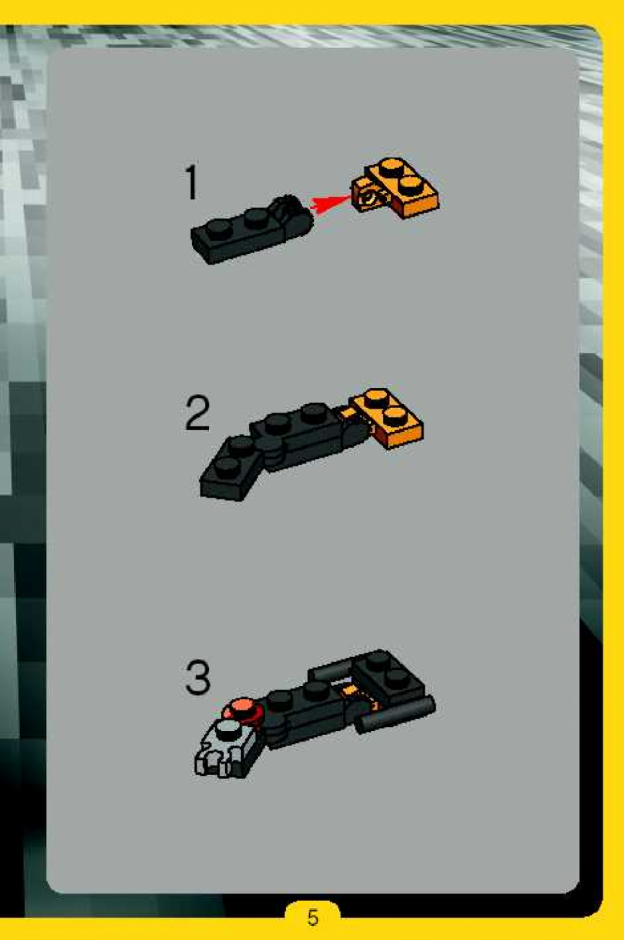 1

2

3

5