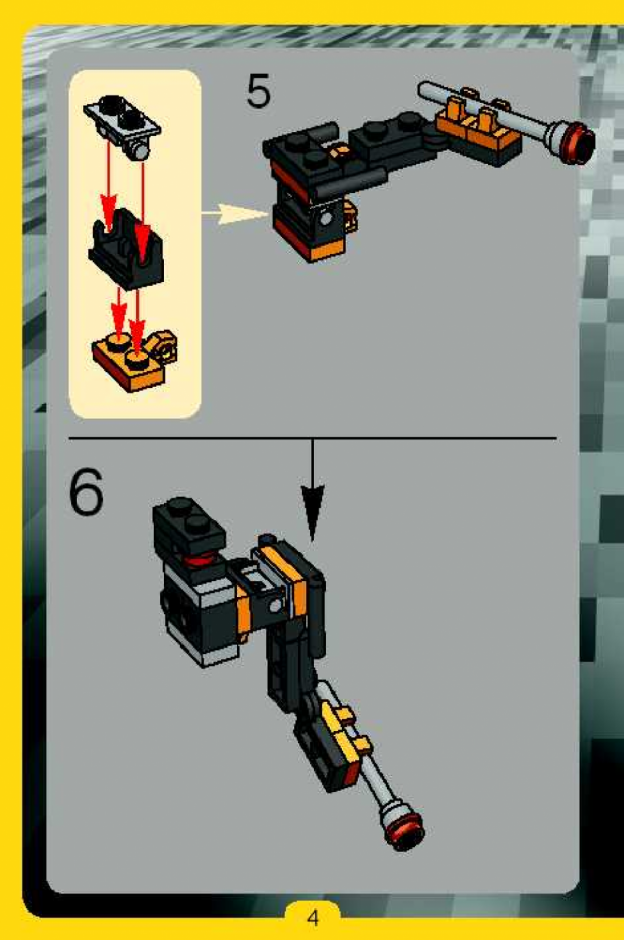 5

6

4