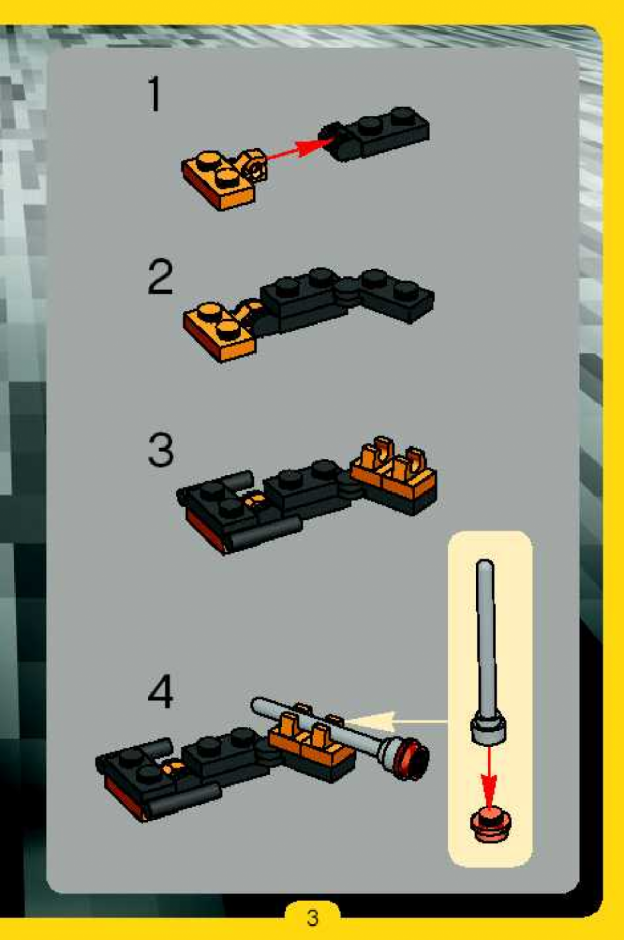 1

2

3

4

3