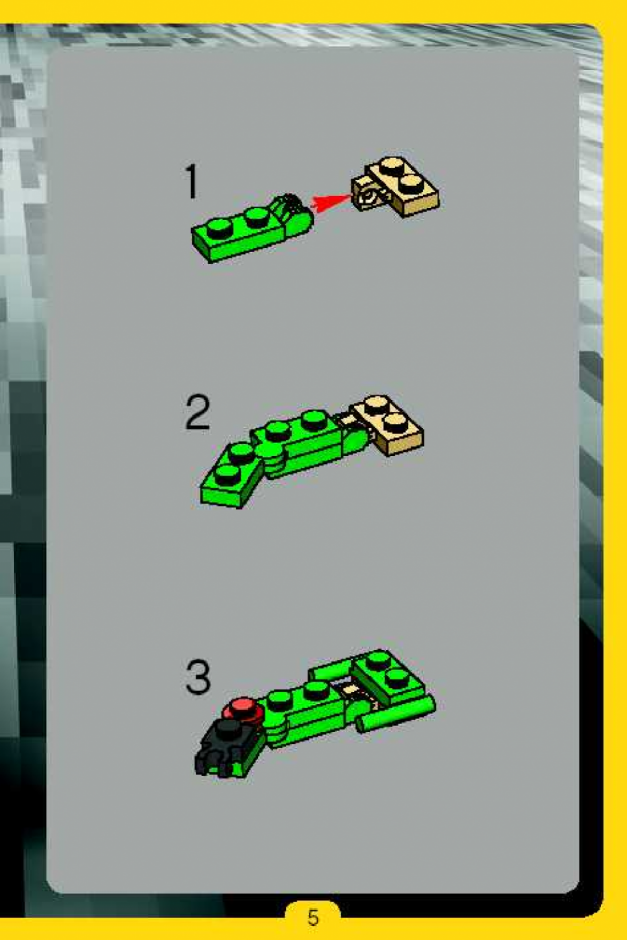 1

2

3

5