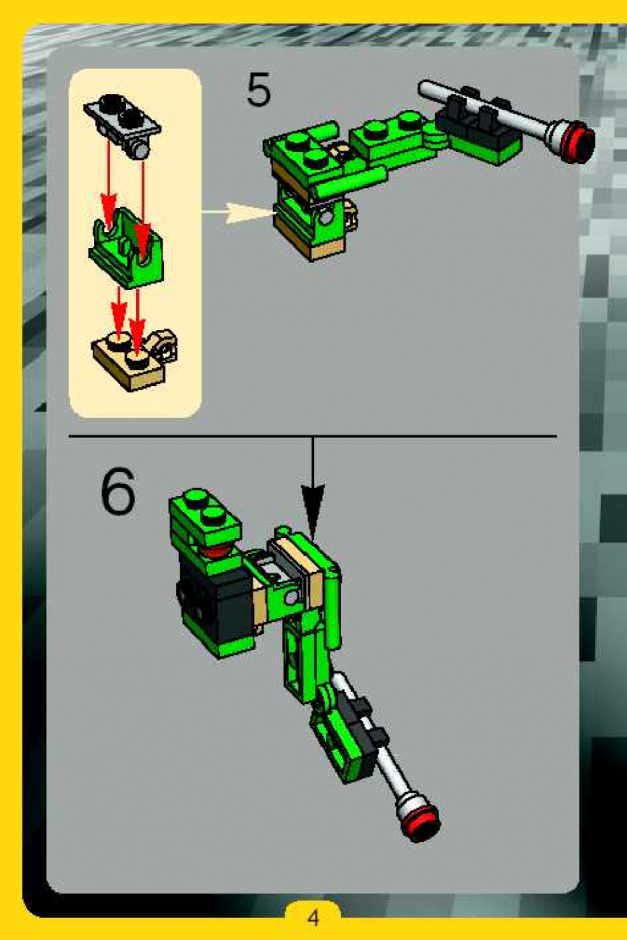 5

6

4