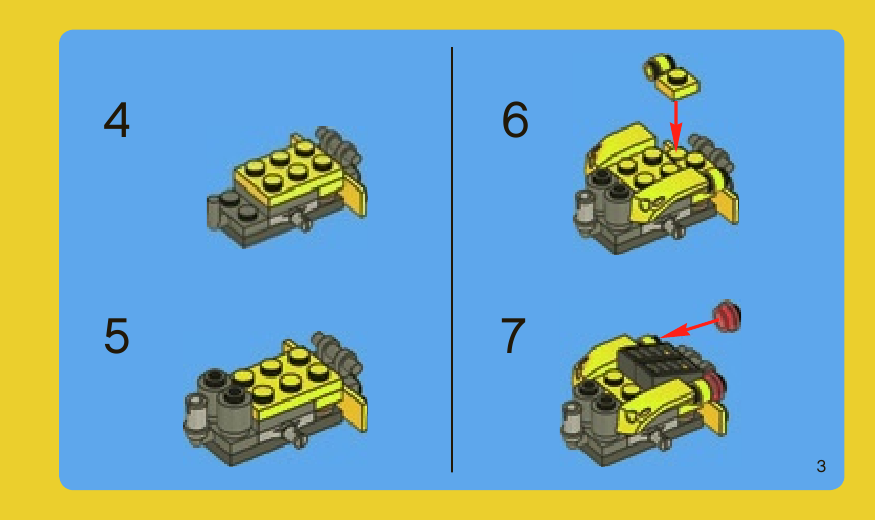 4

5

6

7

3